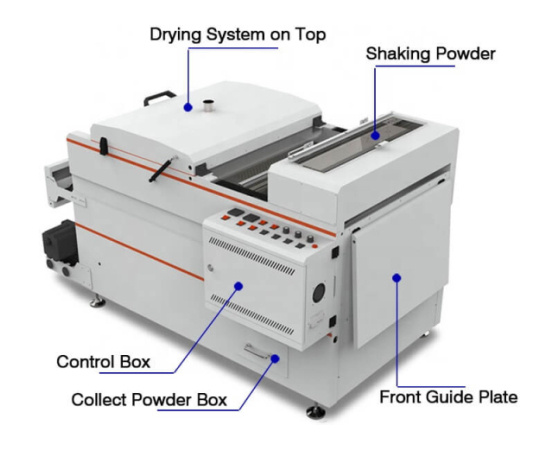 Drying System on Top

Shaking Powder

Control Box

Collect Powder Box

Front Guide Plate